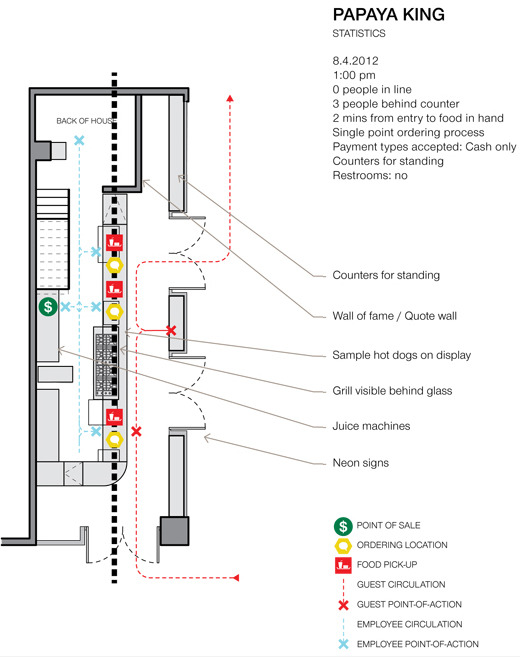 PAPAYA KING
STATISTICS

8.4.2012
1:00 pm
0 people in line
3 people behind counter
2 mins from entry to food in hand
Single point ordering process
Payment types accepted: Cash only
Counters for standing
Restrooms: no

BACK OF HOUSE

$

Counters for standing

Wall of fame / Quote wall

Sample hot dogs on display

Grill visible behind glass

Juice machines

Neon signs

$ POINT OF SALE
ORDERING LOCATION
FOOD PICK-UP
GUEST CIRCULATION
GUEST POINT-OF-ACTION
EMPLOYEE CIRCULATION
EMPLOYEE POINT-OF-ACTION