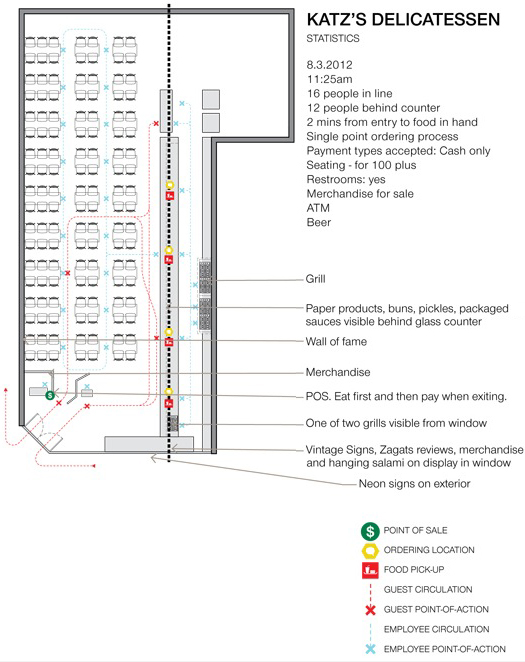 KATZ'S DELICATESSEN
STATISTICS

8.3.2012
11:25am
16 people in line
12 people behind counter
2 mins from entry to food in hand
Single point ordering process
Payment types accepted: Cash only
Seating - for 100 plus
Restrooms: yes
Merchandise for sale
ATM
Beer

Grill

Paper products, buns, pickles, packaged sauces visible behind glass counter

Wall of fame

Merchandise

POS. Eat first and then pay when exiting.

One of two grills visible from window

Vintage Signs, Zagats reviews, merchandise and hanging salami on display in window

Neon signs on exterior

$ POINT OF SALE
ORDERING LOCATION
FOOD PICK-UP
GUEST CIRCULATION
GUEST POINT-OF-ACTION
EMPLOYEE CIRCULATION
EMPLOYEE POINT-OF-ACTION